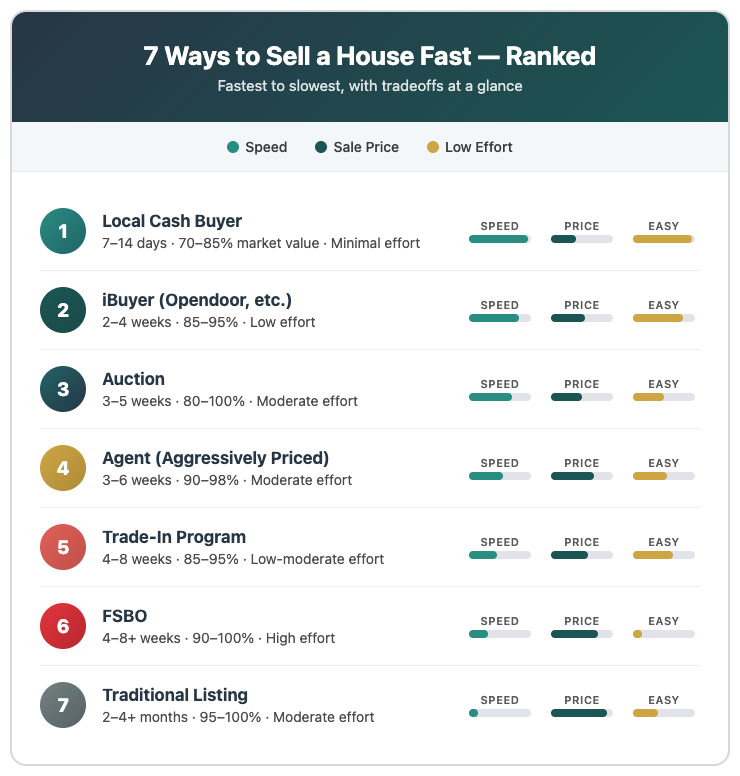 7 Ways to Sell a House Fast — Ranked
Fastest to slowest, with tradeoffs at a glance

Speed Sale Price Low Effort

1 Local Cash Buyer
7–14 days · 70–85% market value · Minimal effort
SPEED PRICE EASY

2 iBuyer (Opendoor, etc.)
2–4 weeks · 85–95% · Low effort
SPEED PRICE EASY

3 Auction
3–5 weeks · 80–100% · Moderate effort
SPEED PRICE EASY

4 Agent (Aggressively Priced)
3–6 weeks · 90–98% · Moderate effort
SPEED PRICE EASY

5 Trade-In Program
4–8 weeks · 85–95% · Low-moderate effort
SPEED PRICE EASY

6 FSBO
4–8+ weeks · 90–100% · High effort
SPEED PRICE EASY

7 Traditional Listing
2–4+ months · 95–100% · Moderate effort
SPEED PRICE EASY